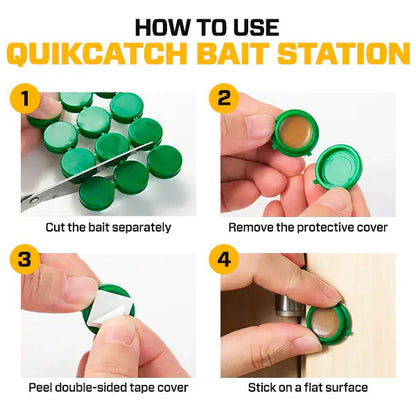 HOW TO USE
QUIKCATCH BAIT STATION

1
Cut the bait separately

2
Remove the protective cover

3
Peel double-sided tape cover

4
Stick on a flat surface